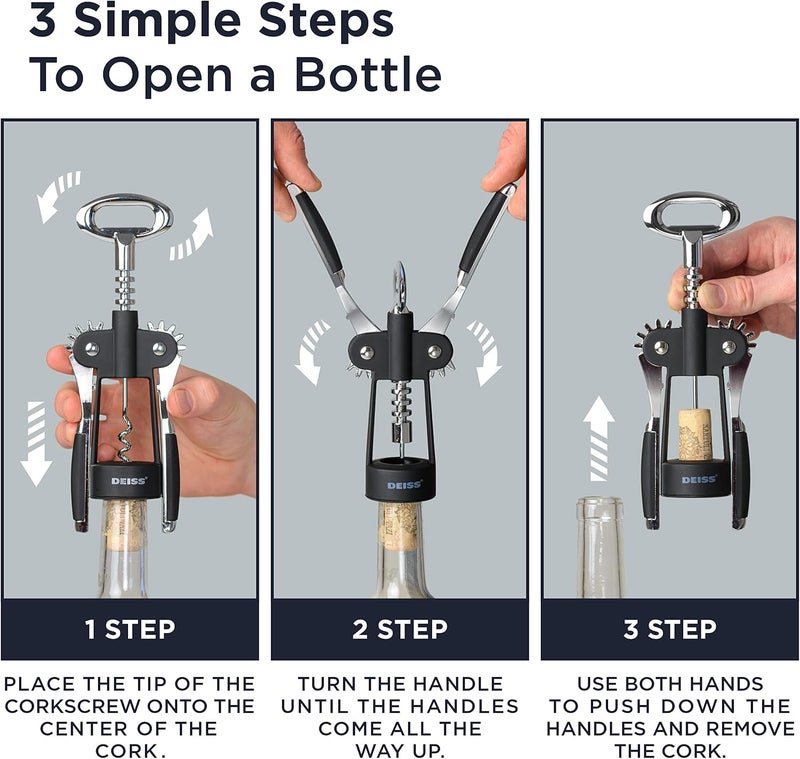 3 Simple Steps
To Open a Bottle

DEISS

1 STEP

PLACE THE TIP OF THE CORKSCREW ONTO THE CENTER OF THE CORK.

DEISS

2 STEP

TURN THE HANDLE UNTIL THE HANDLES COME ALL THE WAY UP.

DEISS

3 STEP

USE BOTH HANDS TO PUSH DOWN THE HANDLES AND REMOVE THE CORK.